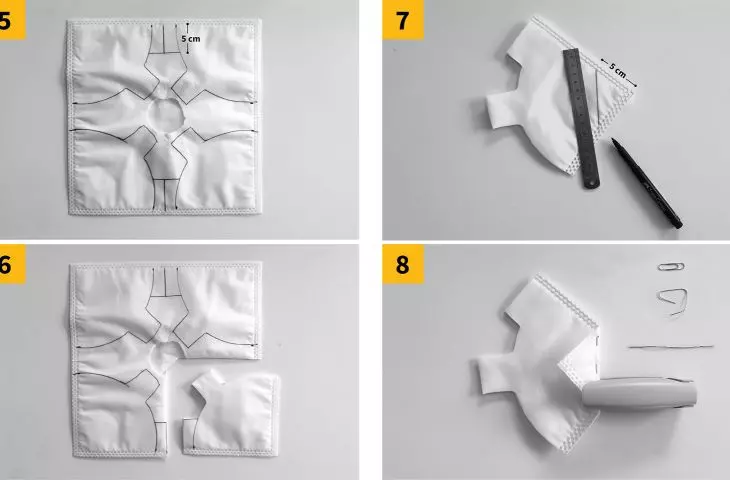 5

5 cm

7

5 cm

6

8