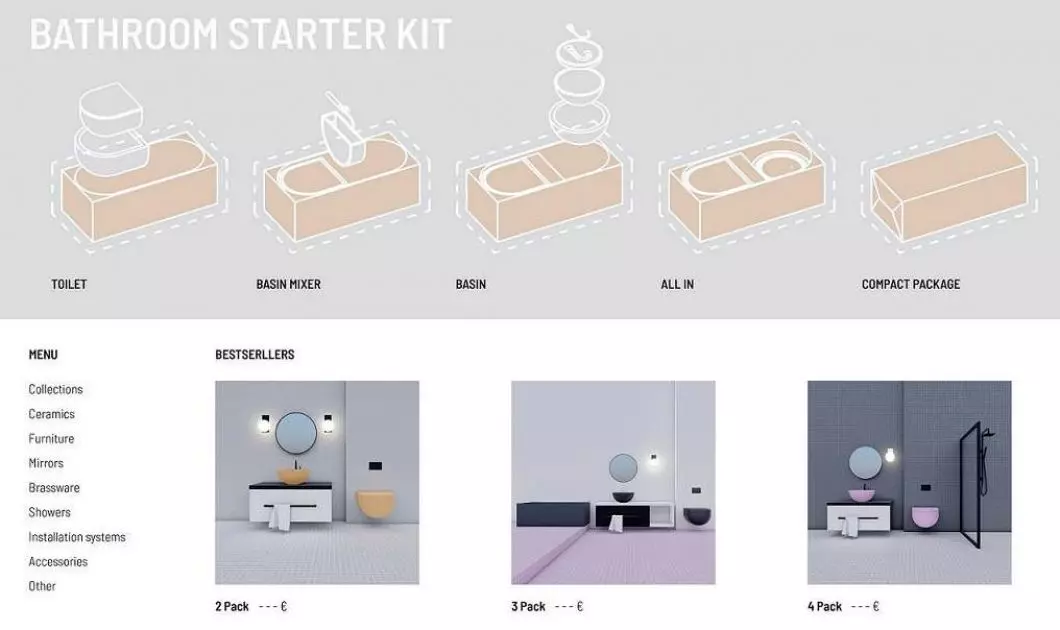 BATHROOM STARTER KIT

TOILET

BASIN MIXER

BASIN

ALL IN

COMPACT PACKAGE

MENU

Collections
Ceramics
Furniture
Mirrors
Brassware
Showers
Installation systems
Accessories
Other

BESTSERLLERS

2 Pack - - - €

3 Pack - - - €

4 Pack - - - €